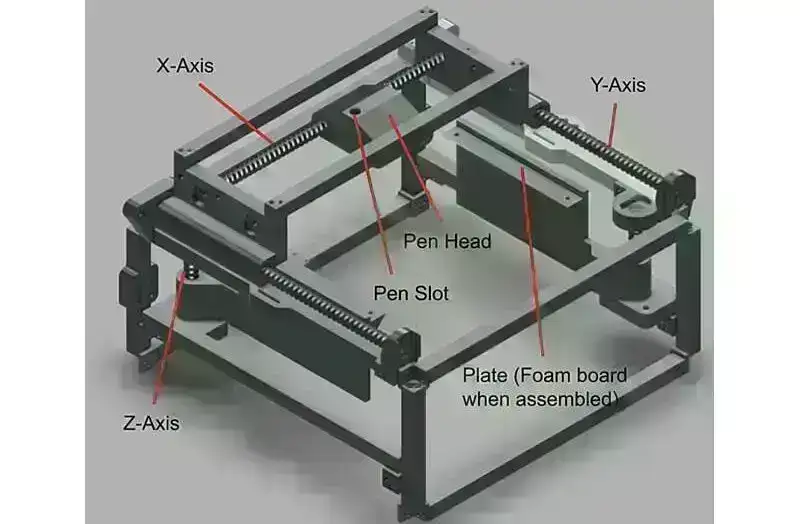 X-Axis

Y-Axis

Pen Head

Pen Slot

Plate (Foam board when assembled)

Z-Axis