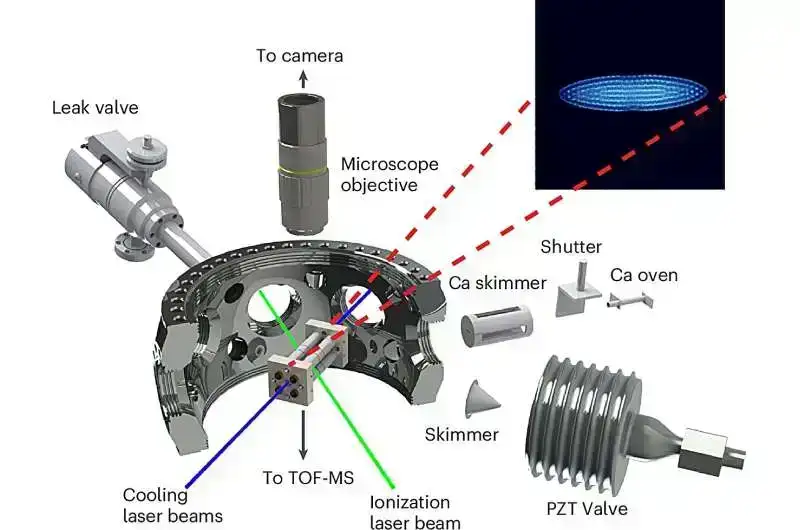 To camera

Leak valve

Microscope objective

Shutter

Ca skimmer

Ca oven

Skimmer

To TOF-MS

Cooling laser beams

Ionization laser beam

PZT Valve