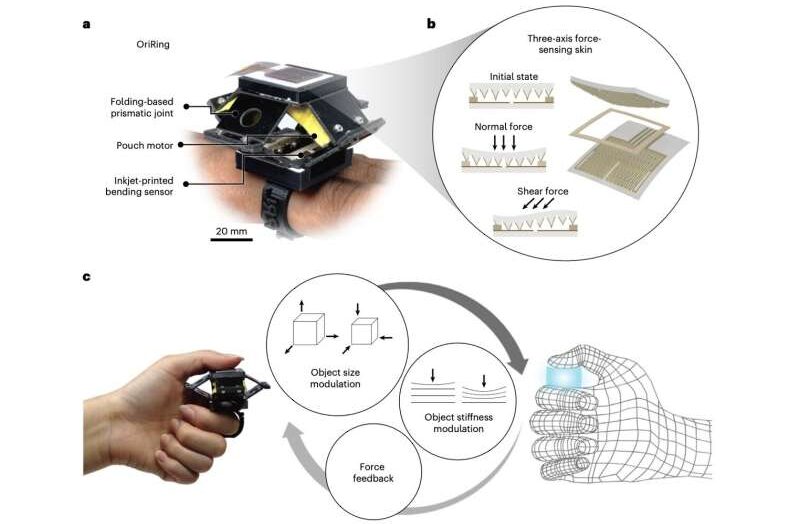 a

OriRing

Folding-based prismatic joint

Pouch motor

Inkjet-printed bending sensor

20 mm

b

Three-axis force-sensing skin

Initial state

Normal force

Shear force

c

Object size modulation

Object stiffness modulation

Force feedback