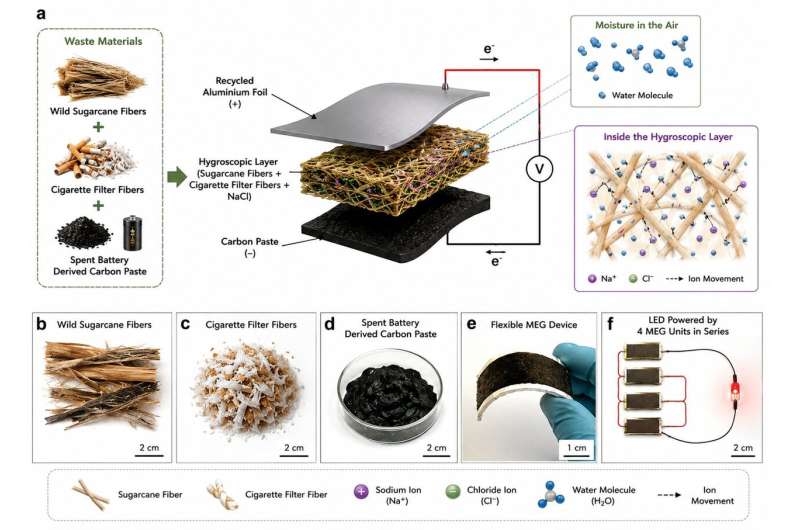 a

Waste Materials

Wild Sugarcane Fibers

+

Cigarette Filter Fibers

+

Spent Battery Derived Carbon Paste

Recycled Aluminium Foil (+)

Hygroscopic Layer (Sugarcane Fibers + Cigarette Filter Fibers + NaCl)

Carbon Paste (−)

$e^-$

V

$e^-$

Moisture in the Air

Water Molecule

Inside the Hygroscopic Layer

$Na^+$ $Cl^-$ Ion Movement

b Wild Sugarcane Fibers

2 cm

c Cigarette Filter Fibers

2 cm

d Spent Battery Derived Carbon Paste

2 cm

e Flexible MEG Device

1 cm

f LED Powered by 4 MEG Units in Series

2 cm

Sugarcane Fiber

Cigarette Filter Fiber

Sodium Ion ($Na^+$)

Chloride Ion ($Cl^-$)

Water Molecule ($H_2O$)

Ion Movement